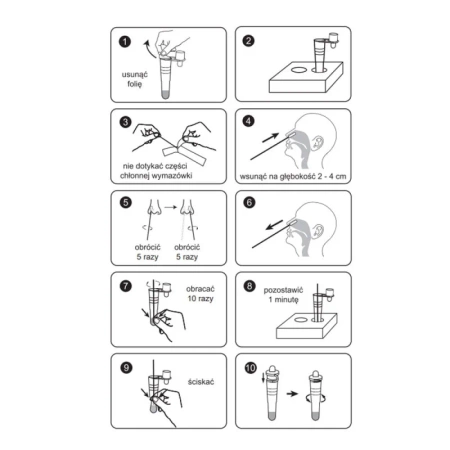 1
usunąć folię

2

3
nie dotykać części chłonnej wymazówki

4
wsunąć na głębokość 2 - 4 cm

5
obrócić 5 razy
obrócić 5 razy

6

7
obracać 10 razy

8
pozostawić 1 minutę

9
ściskać

10