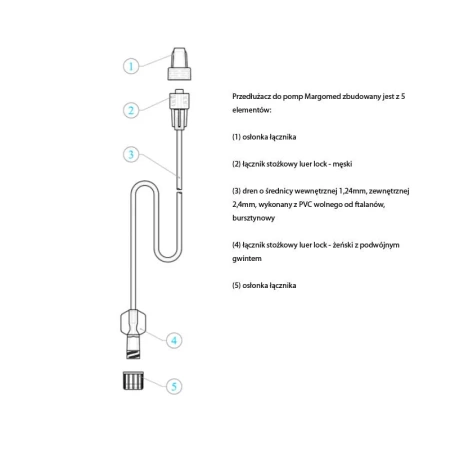 1

2

3

4

5

Przedłużacz do pomp Margomed zbudowany jest z 5 elementów:

(1) osłonka łącznika

(2) łącznik stożkowy luer lock - męski

(3) dren o średnicy wewnętrznej 1,24mm, zewnętrznej 2,4mm, wykonany z PVC wolnego od ftalanów, bursztynowy

(4) łącznik stożkowy luer lock - żeński z podwójnym gwintem

(5) osłonka łącznika